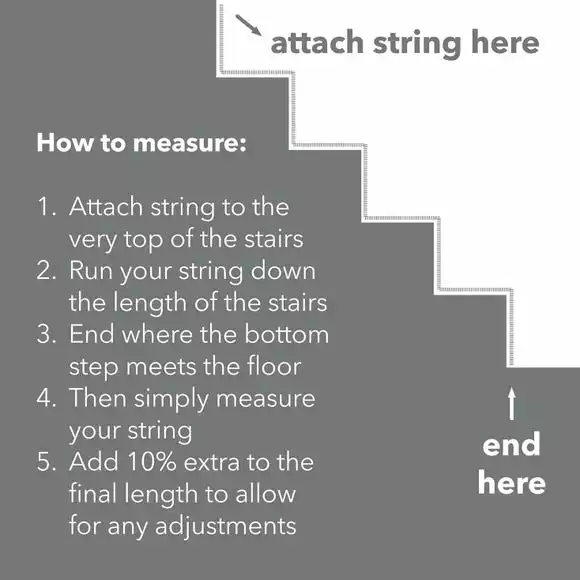 attach string here

How to measure:

1. Attach string to the very top of the stairs
2. Run your string down the length of the stairs
3. End where the bottom step meets the floor
4. Then simply measure your string
5. Add 10% extra to the final length to allow for any adjustments

end here