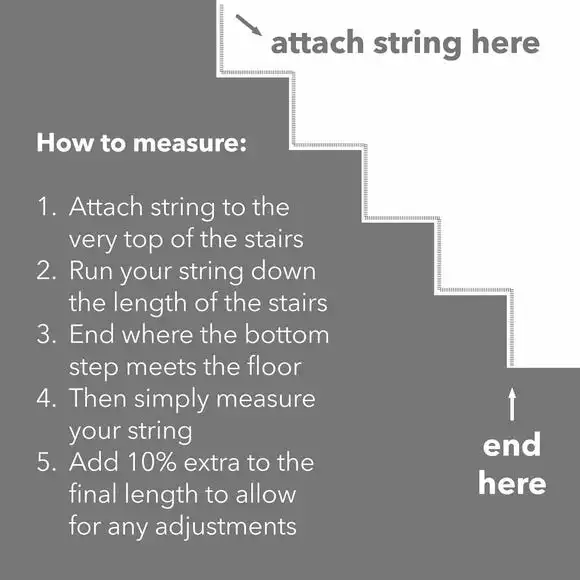 attach string here

How to measure:

1. Attach string to the very top of the stairs
2. Run your string down the length of the stairs
3. End where the bottom step meets the floor
4. Then simply measure your string
5. Add 10% extra to the final length to allow for any adjustments

end here